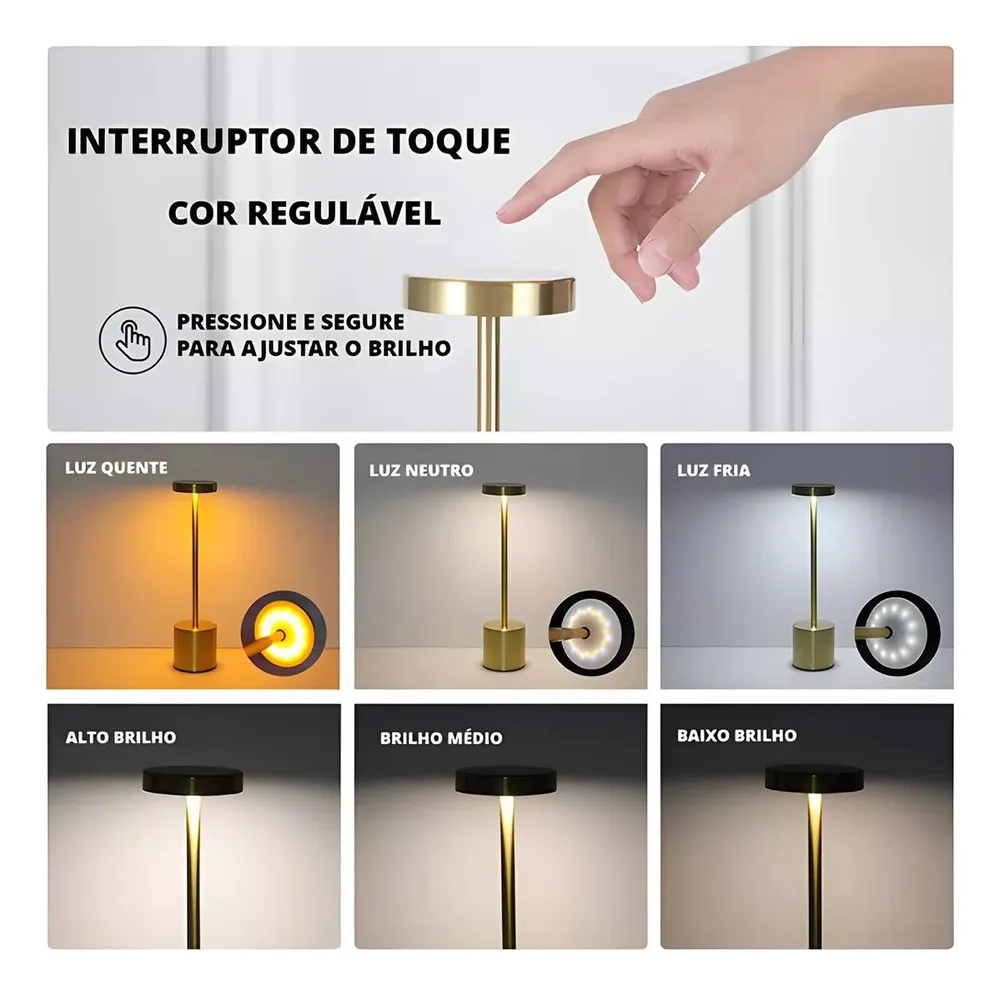 INTERRUPTOR DE TOQUE

COR REGULÁVEL

PRESSIONE E SEGURE PARA AJUSTAR O BRILHO

LUZ QUENTE

LUZ NEUTRO

LUZ FRIA

ALTO BRILHO

BRILHO MÉDIO

BAIXO BRILHO